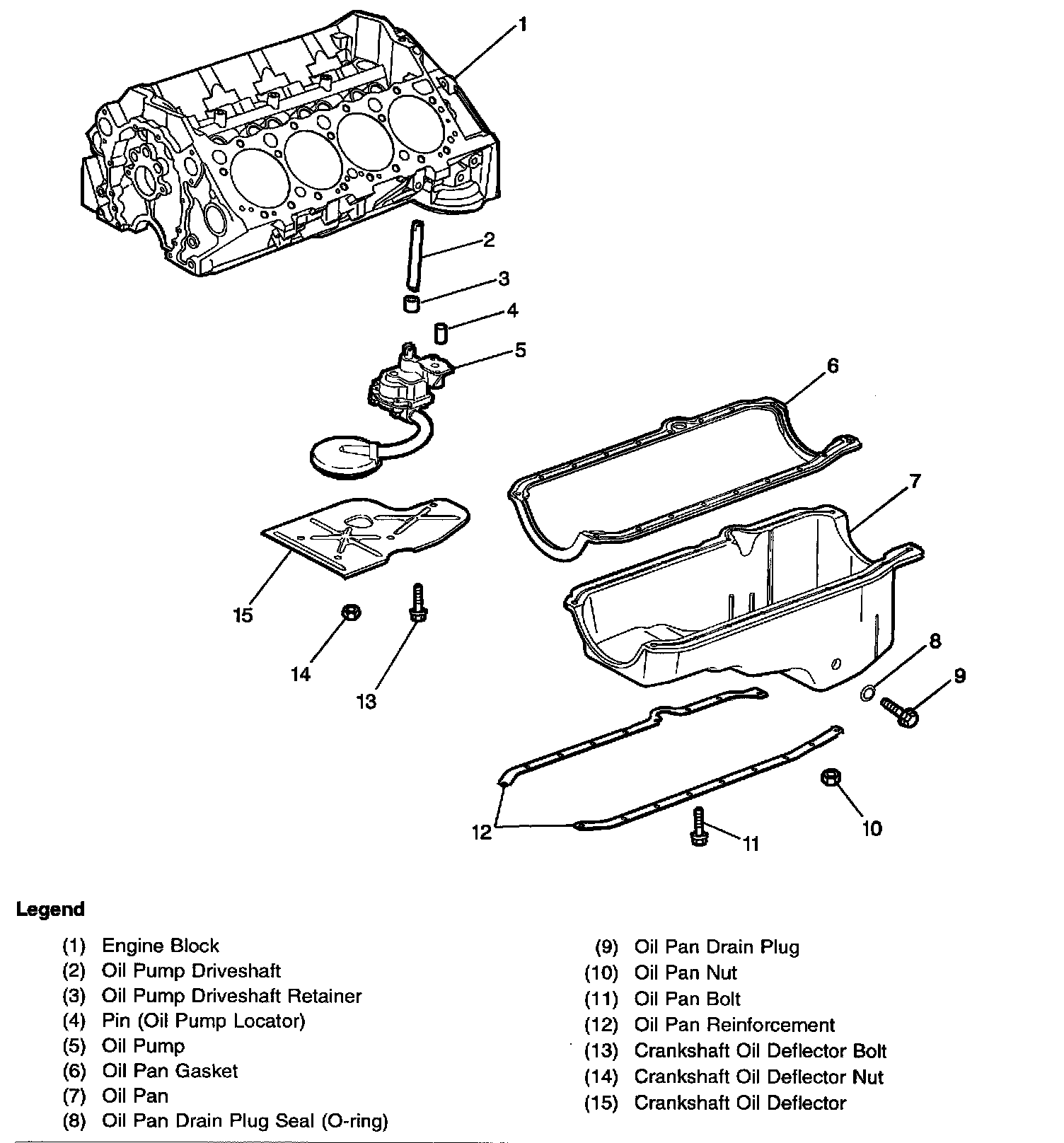 1
2
3
4
5
6
7
15
14
13
8
9
12
11
10

Legend

(1) Engine Block
(2) Oil Pump Driveshaft
(3) Oil Pump Driveshaft Retainer
(4) Pin (Oil Pump Locator)
(5) Oil Pump
(6) Oil Pan Gasket
(7) Oil Pan
(8) Oil Pan Drain Plug Seal (O-ring)

(9) Oil Pan Drain Plug
(10) Oil Pan Nut
(11) Oil Pan Bolt
(12) Oil Pan Reinforcement
(13) Crankshaft Oil Deflector Bolt
(14) Crankshaft Oil Deflector Nut
(15) Crankshaft Oil Deflector