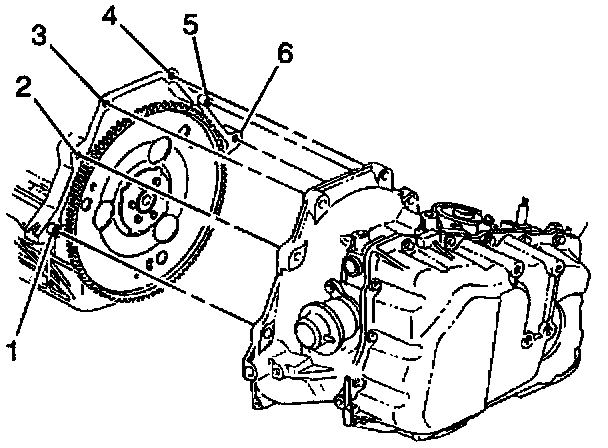 4
5
3
6
2
1