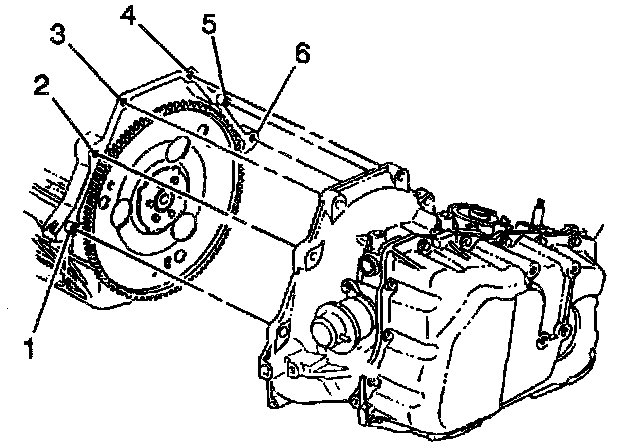 4
5
3
6
2
1