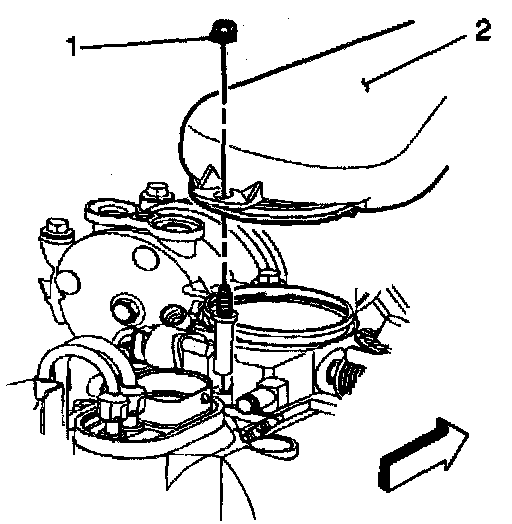 1
2