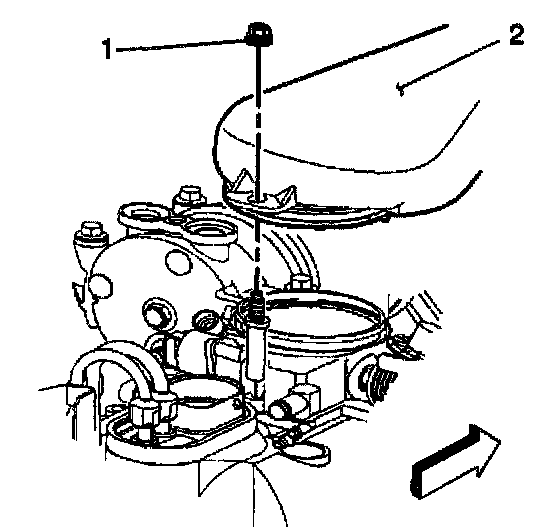 1
2