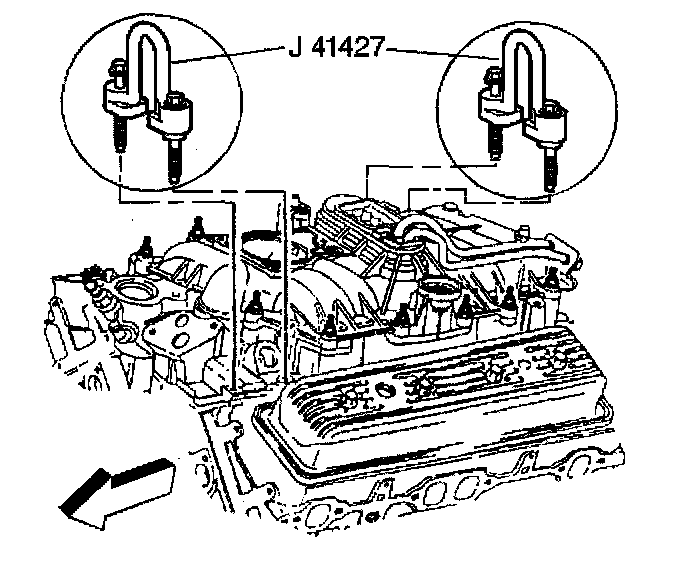 J 41427