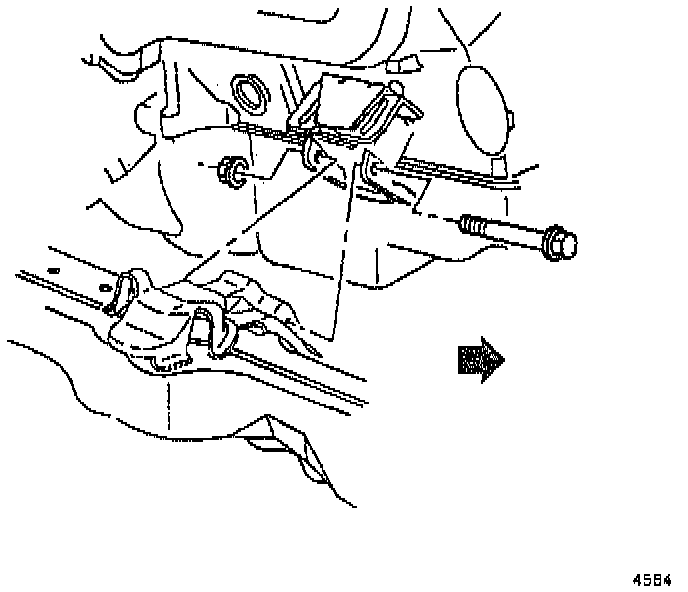 4584