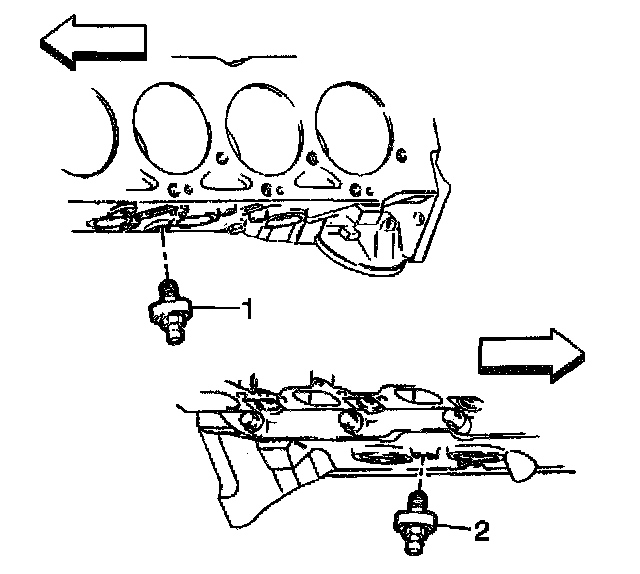 1

2