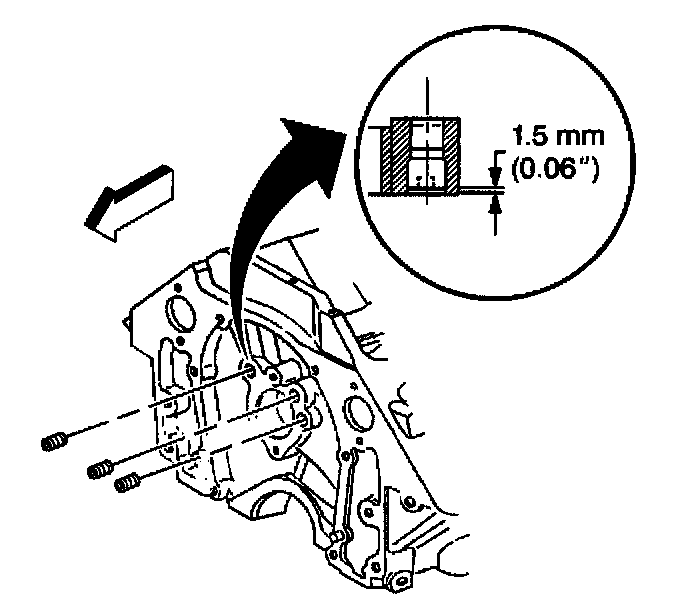 1.5 mm
(0.06")