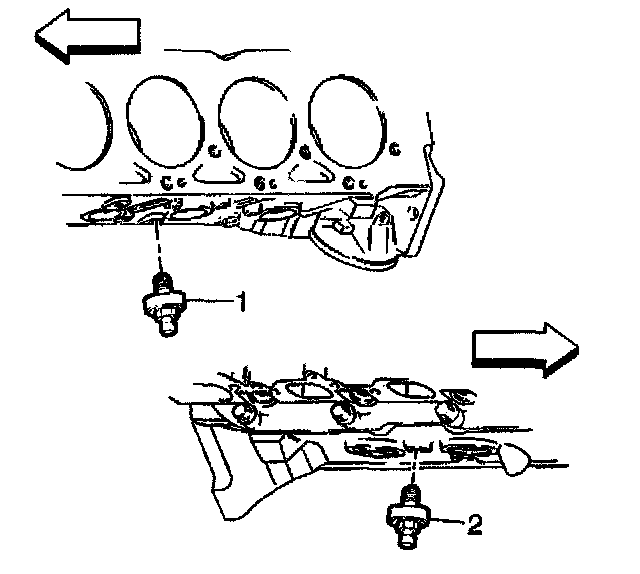 1

2