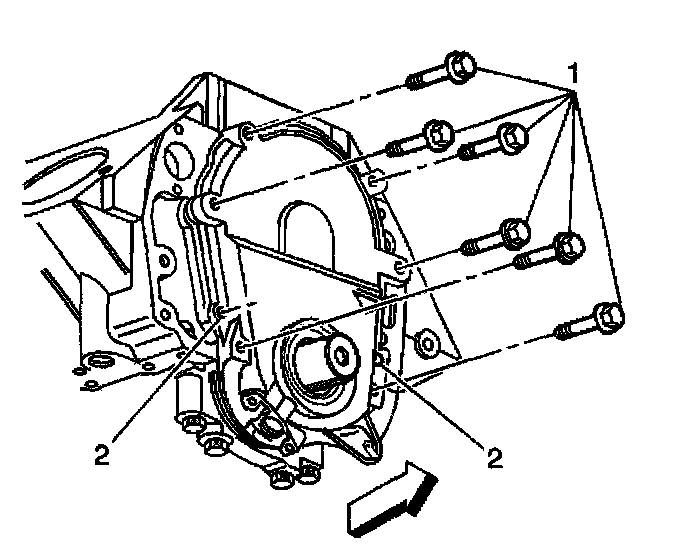 1
2
2