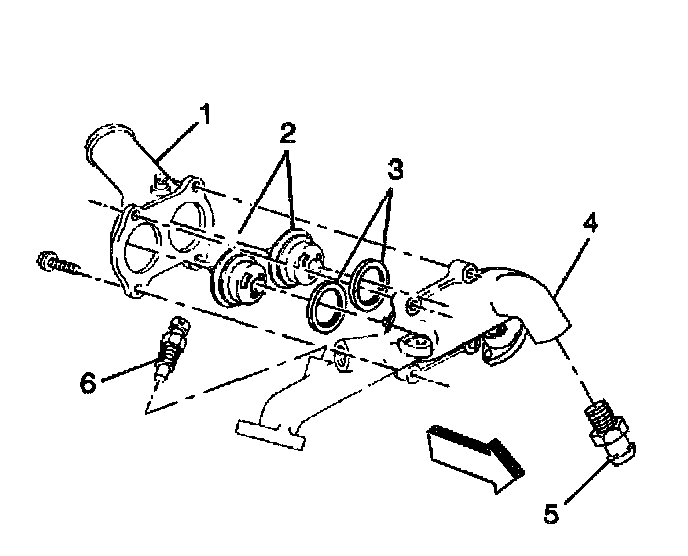 1
2
3
4
6
5