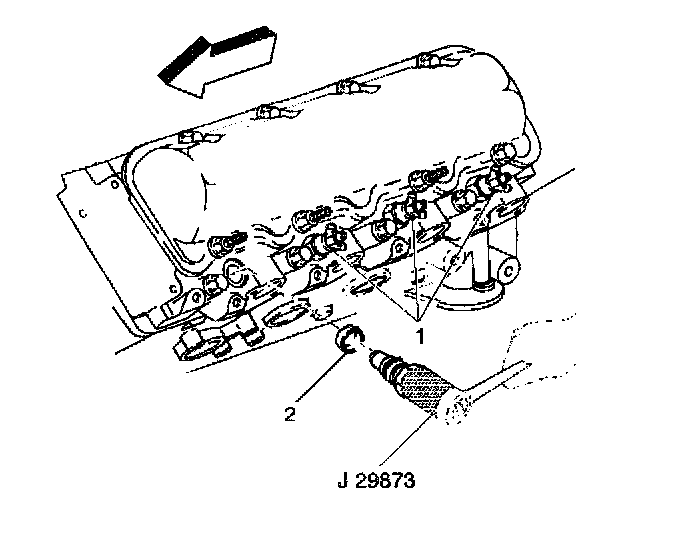 1
2
J 29873