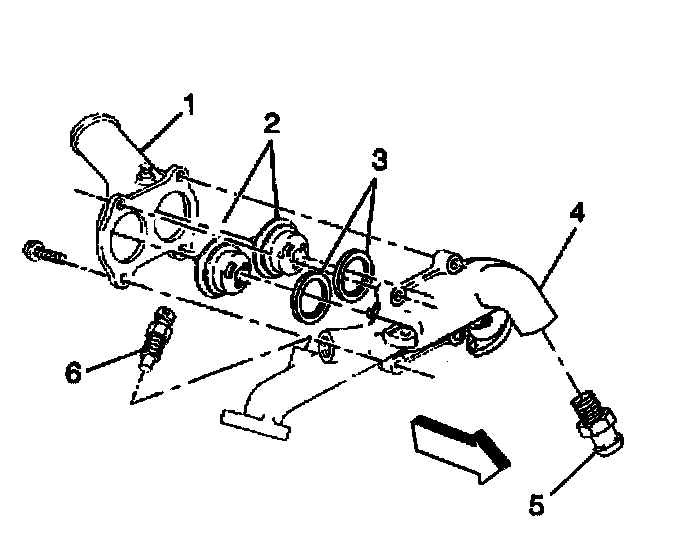 1
2
3
4
6
5