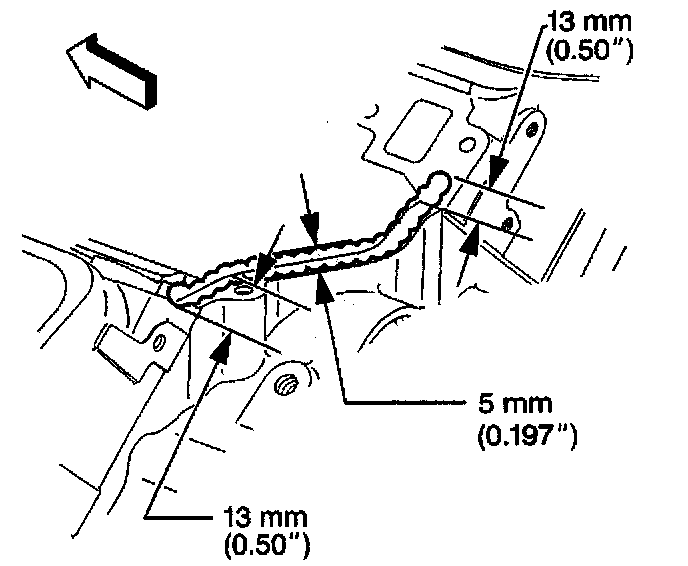 13 mm
(0.50")

5 mm
(0.197")

13 mm
(0.50")