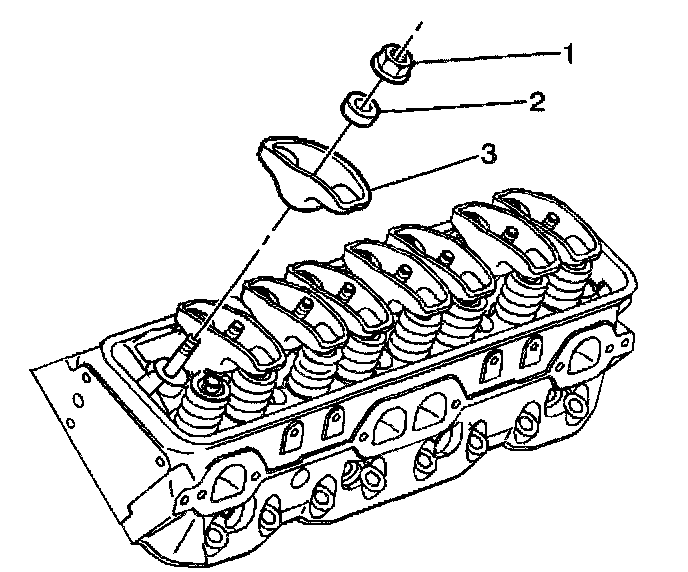 1
2
3