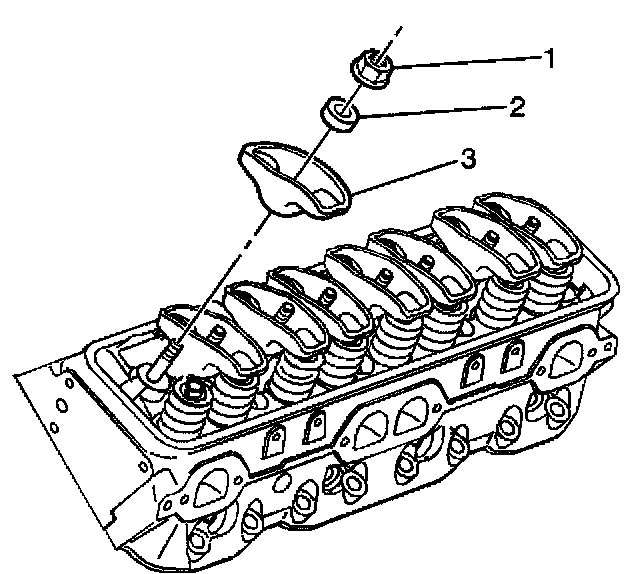 1
2
3