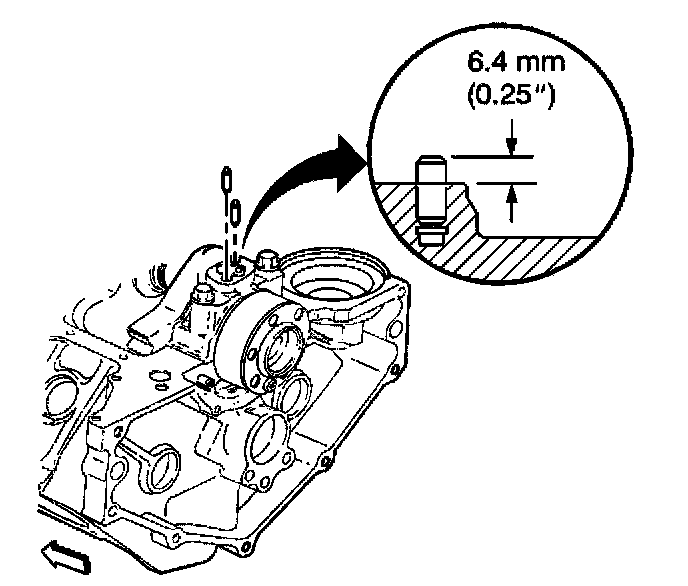 6.4 mm
(0.25")