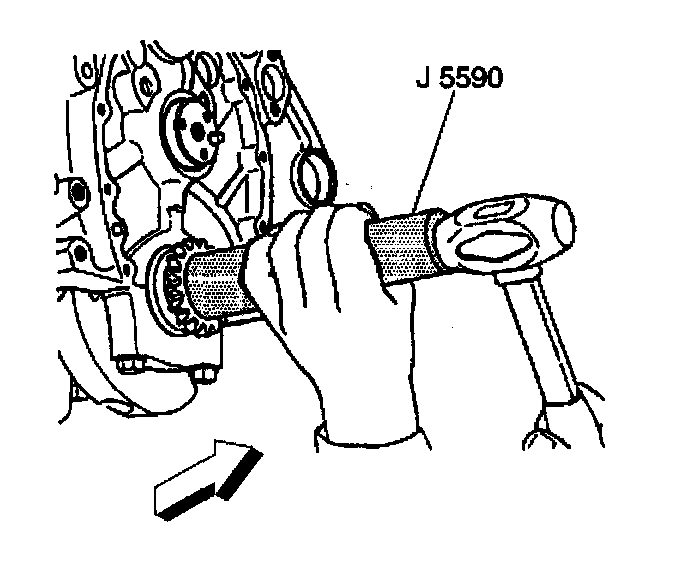 J 5590