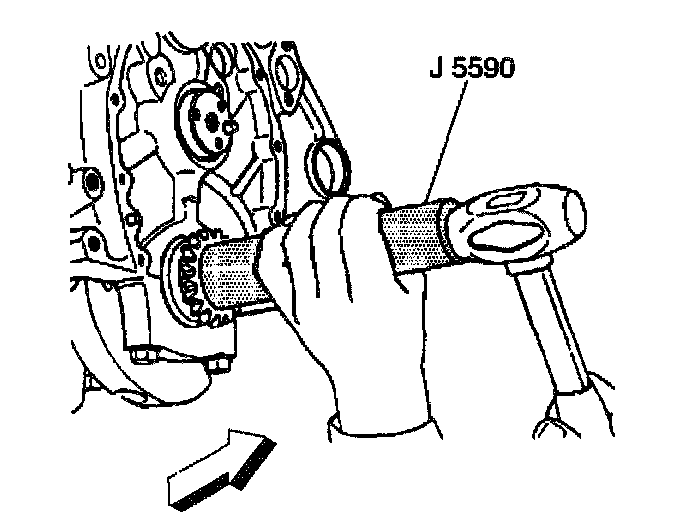 J 5590