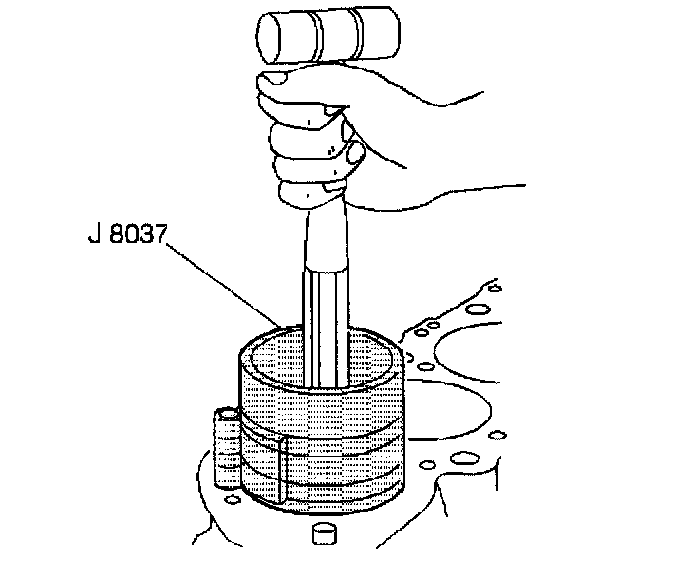 J 8037