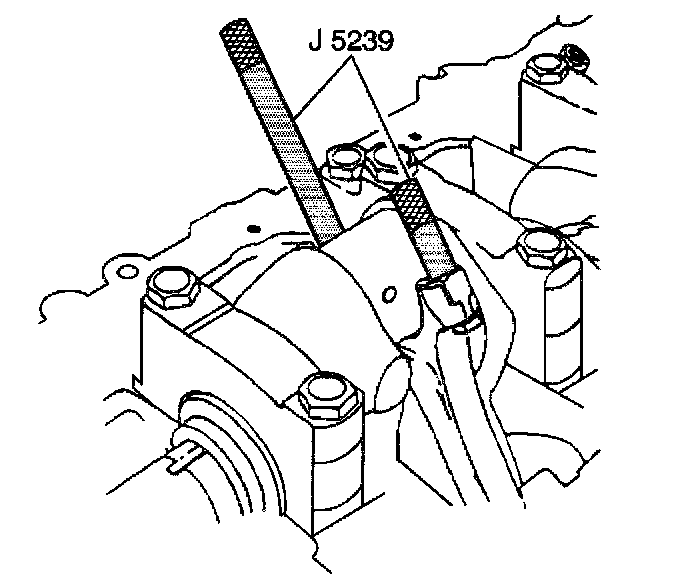 J 5239