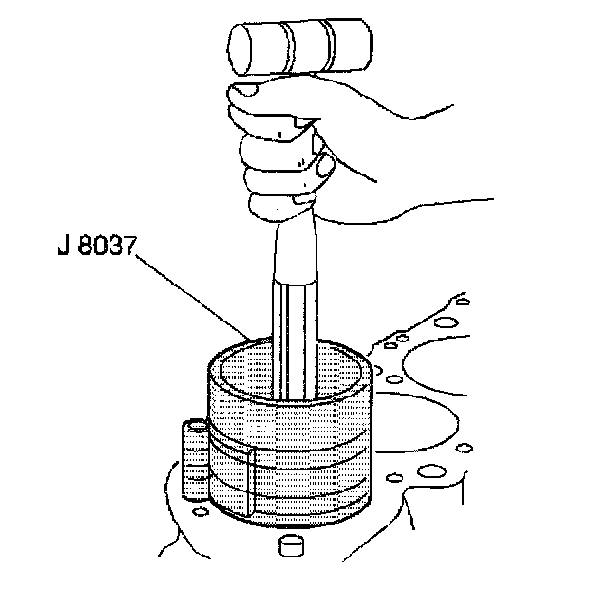 J 8037