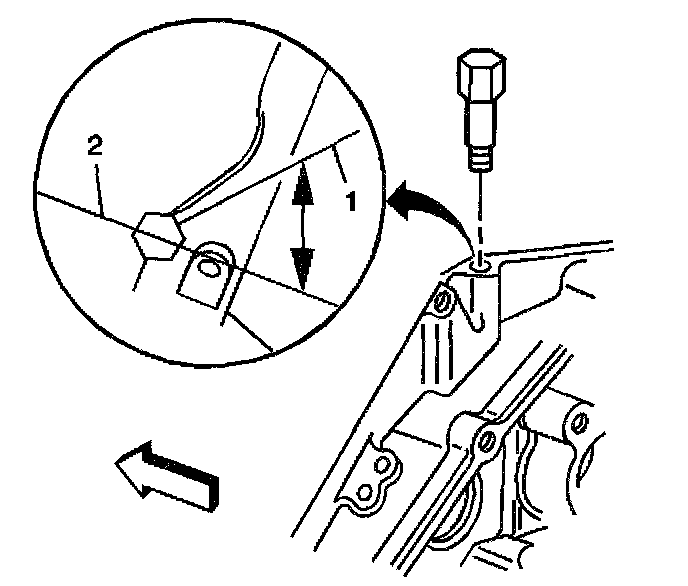 2
1