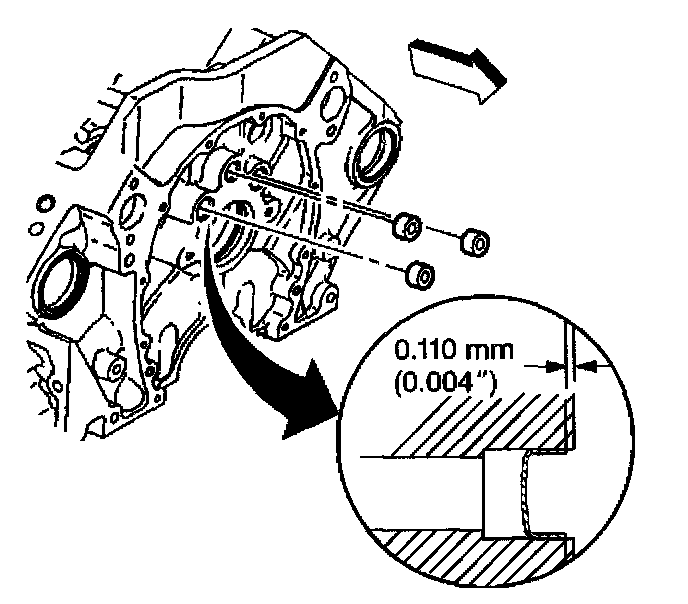 0.110 mm
(0.004")