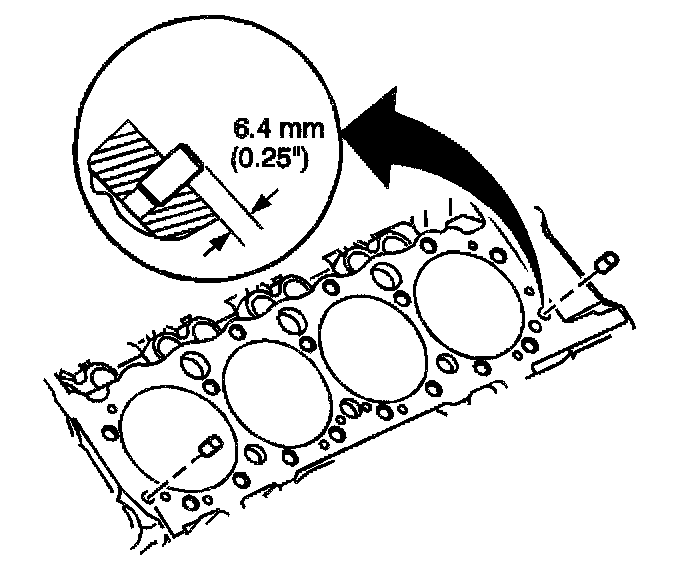 6.4 mm
(0.25")