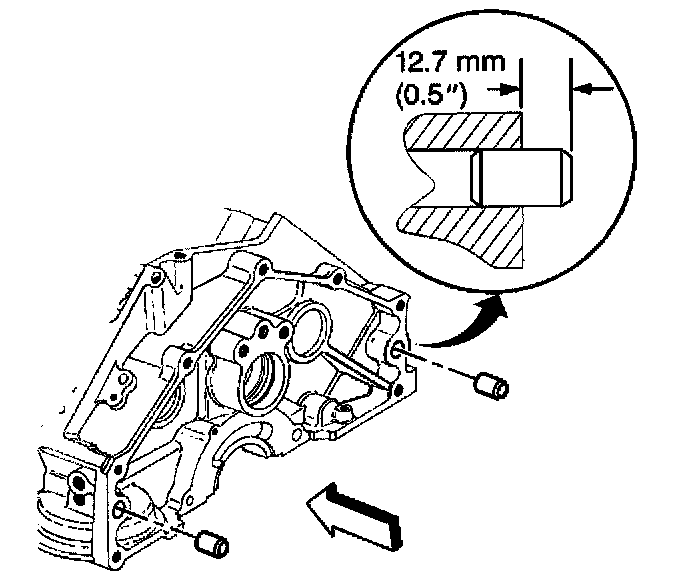 12.7 mm
(0.5")