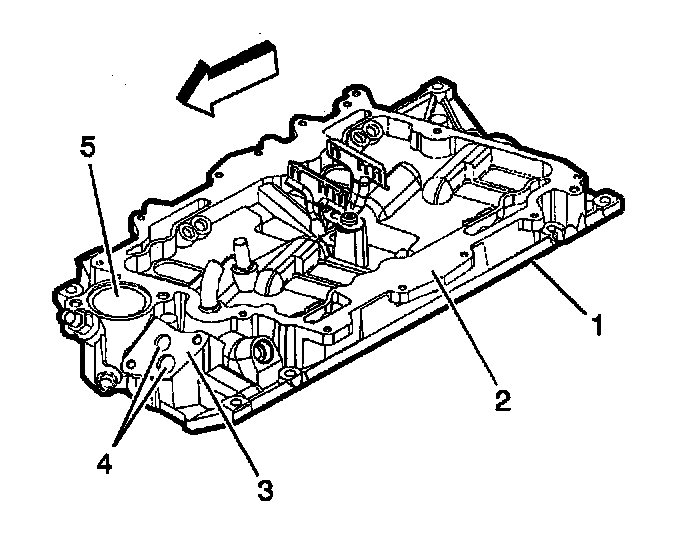 5

1

2

4

3