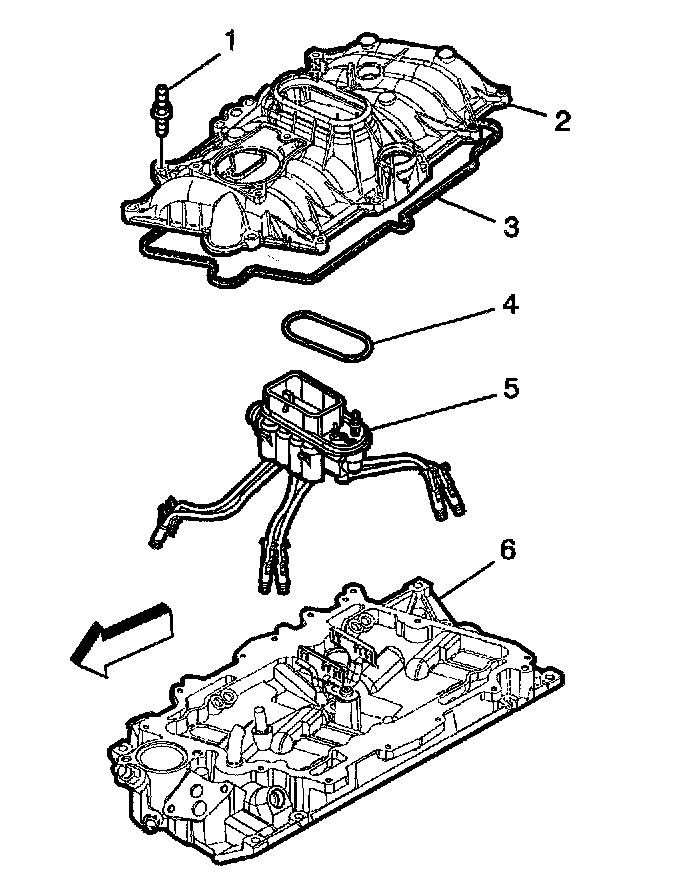 1
2
3
4
5
6