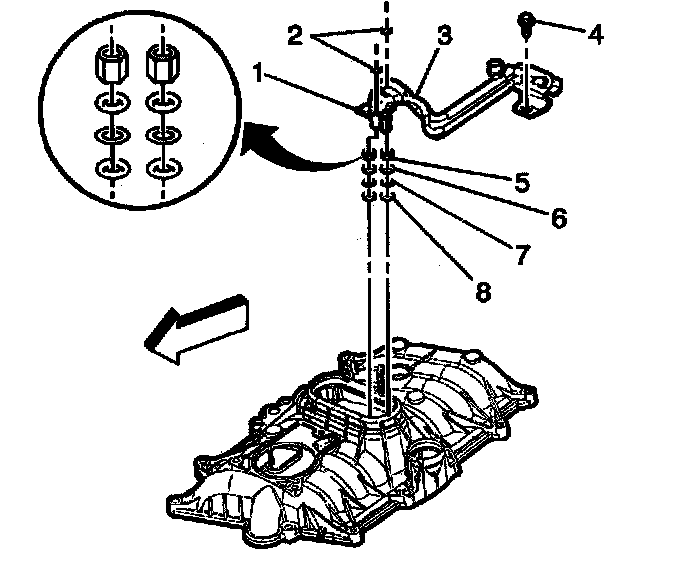 2
3
4
1
5
6
7
8