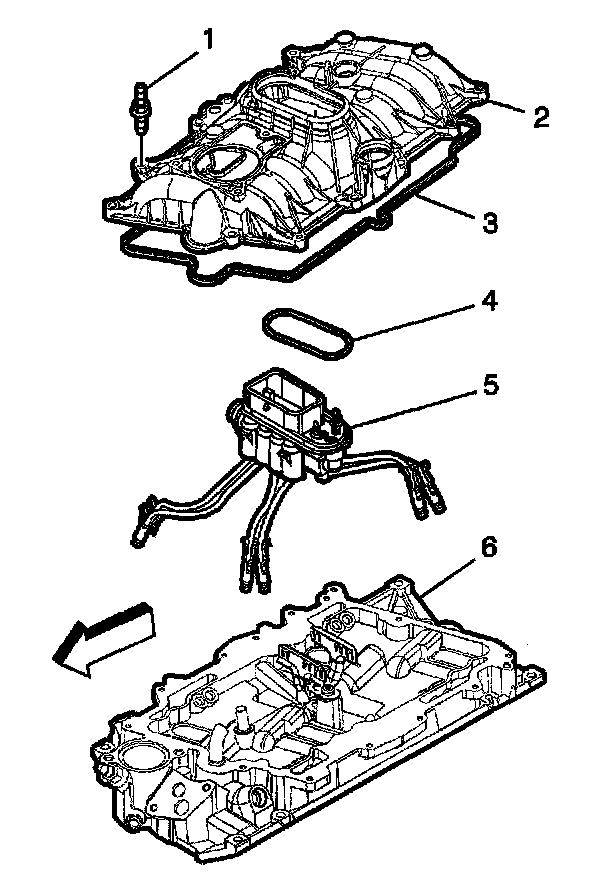 1
2
3
4
5
6