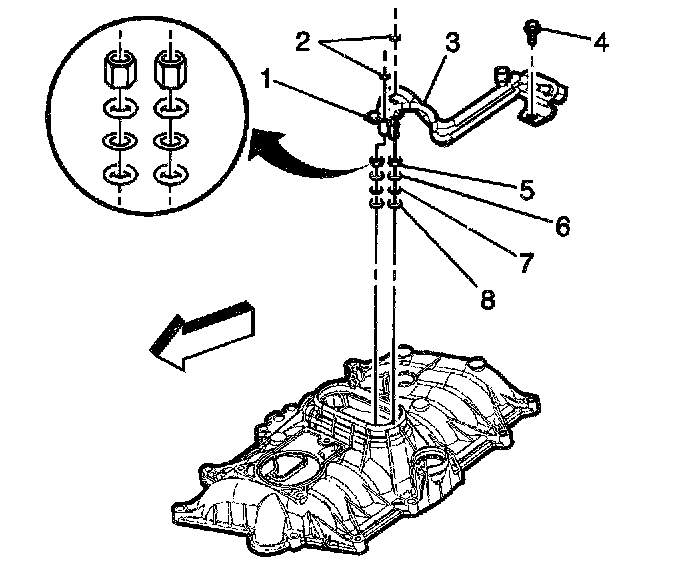 2
3
4
1
5
6
7
8