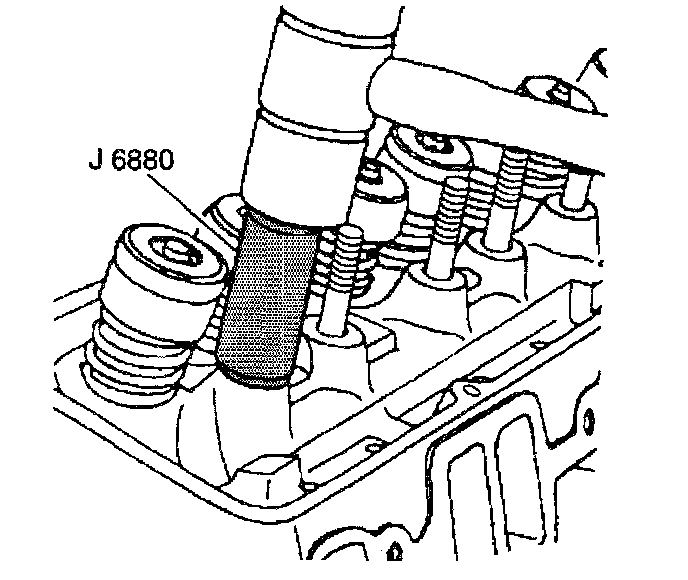 J 6880