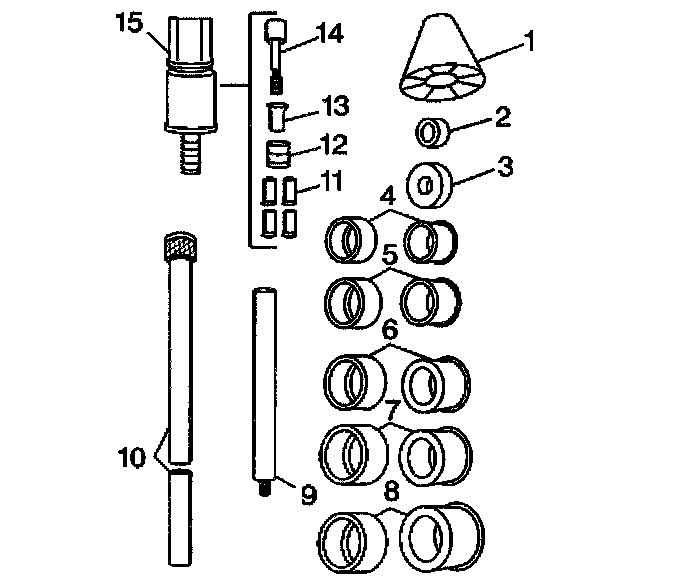 15
14
1
13
2
12
3
11
4
5
6
7
10
9
8