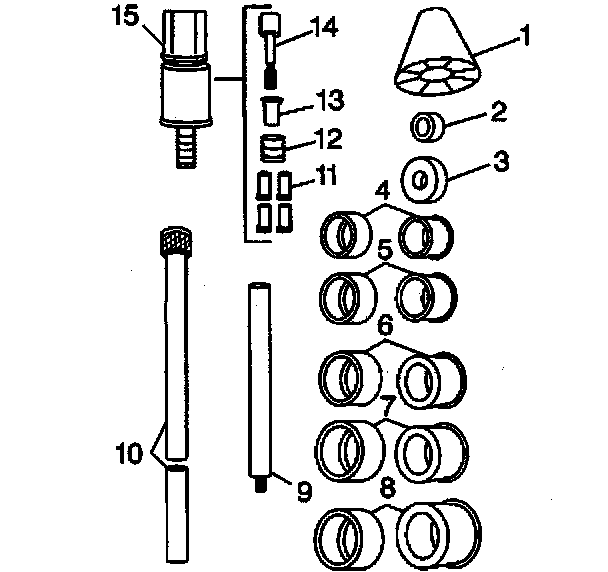 15
14
1
13
2
12
3
11
4
5
6
7
10
9
8