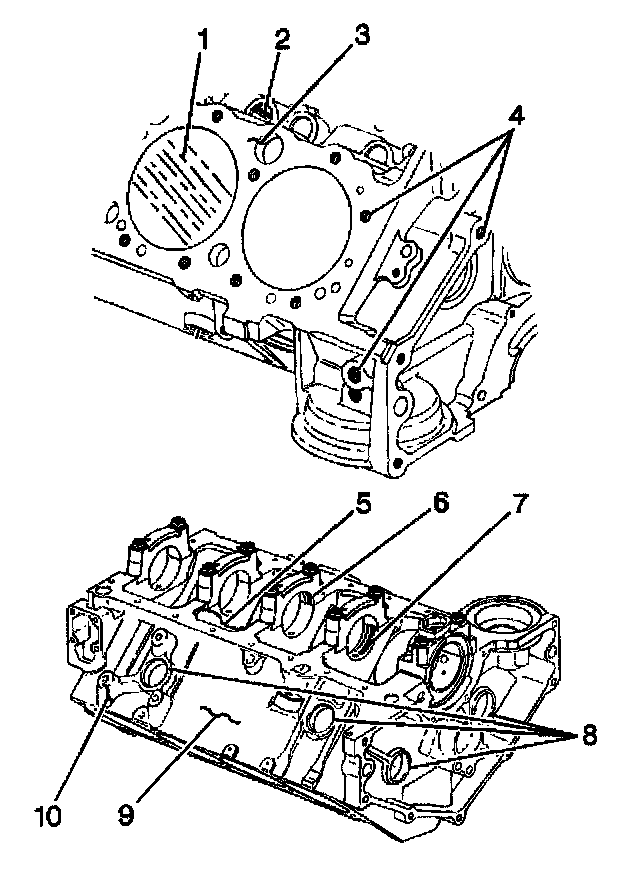 1
2
3
4
5
6
7
8
10
9