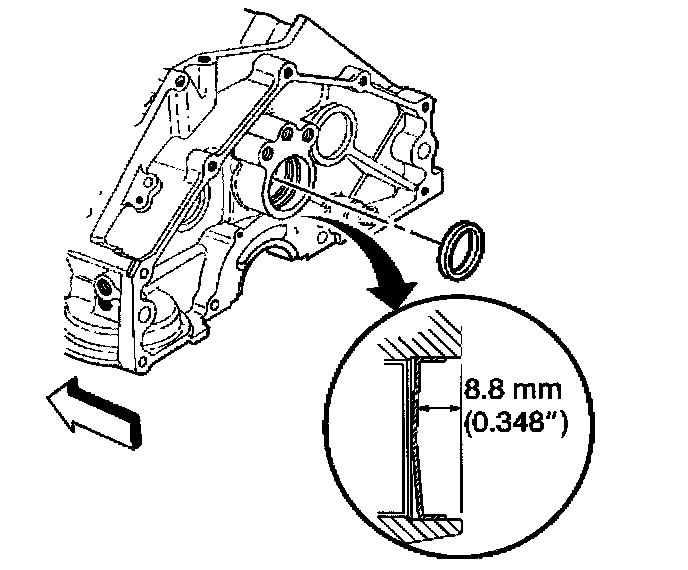 8.8 mm
(0.348")