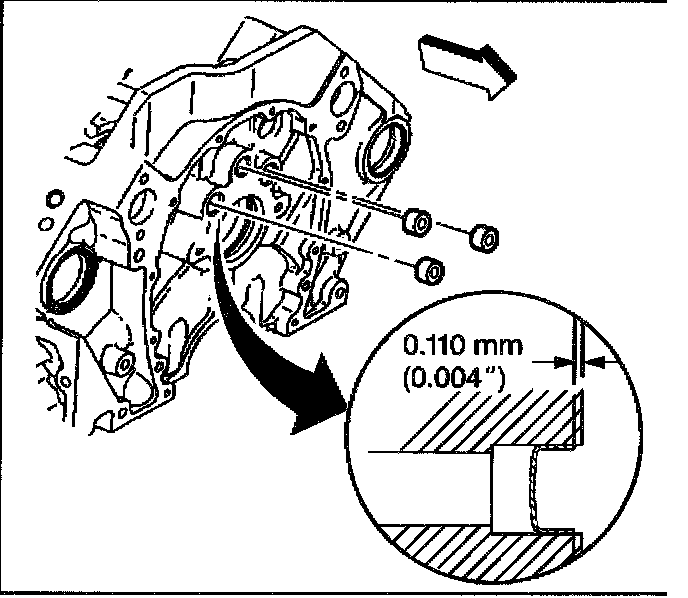 0.110 mm
(0.004")