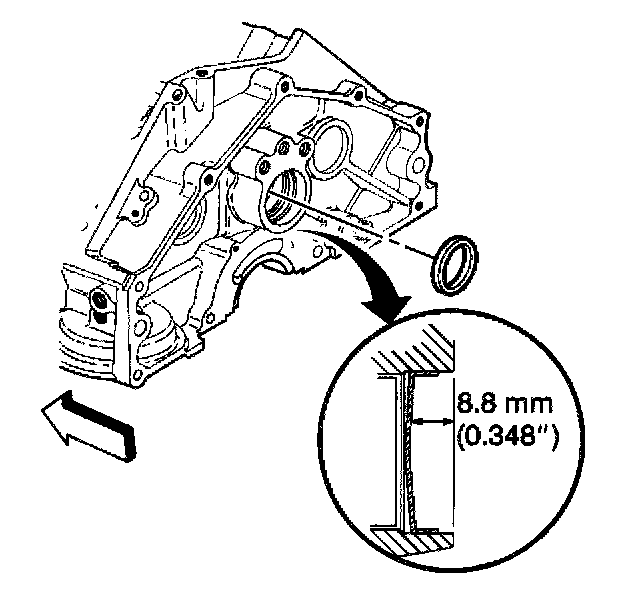 8.8 mm
(0.348")