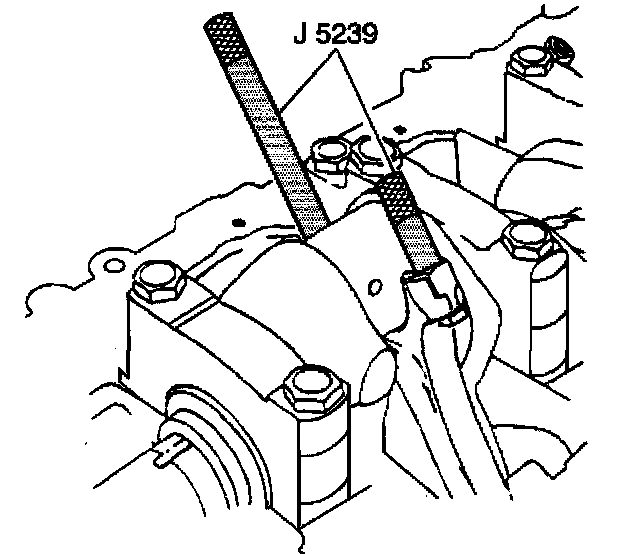 J 5239