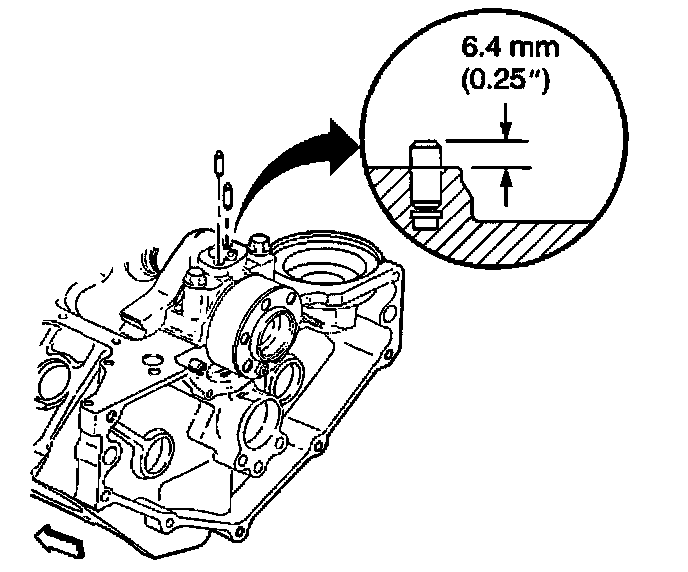 6.4 mm
(0.25")