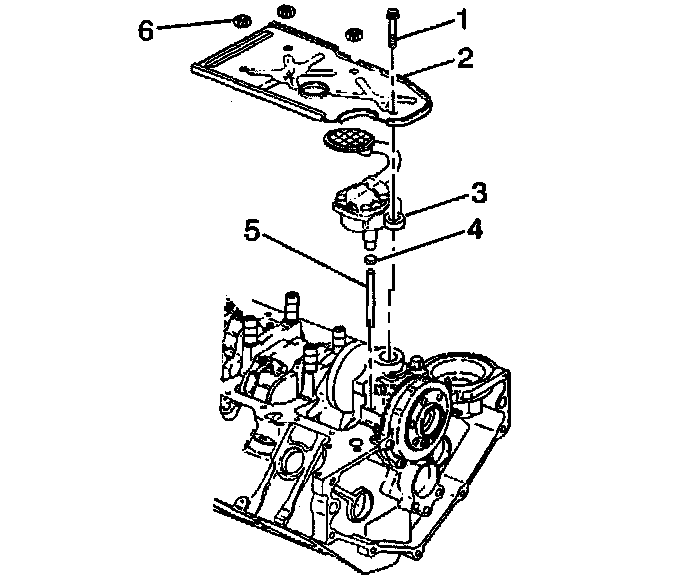 6
1
2
3
5
4