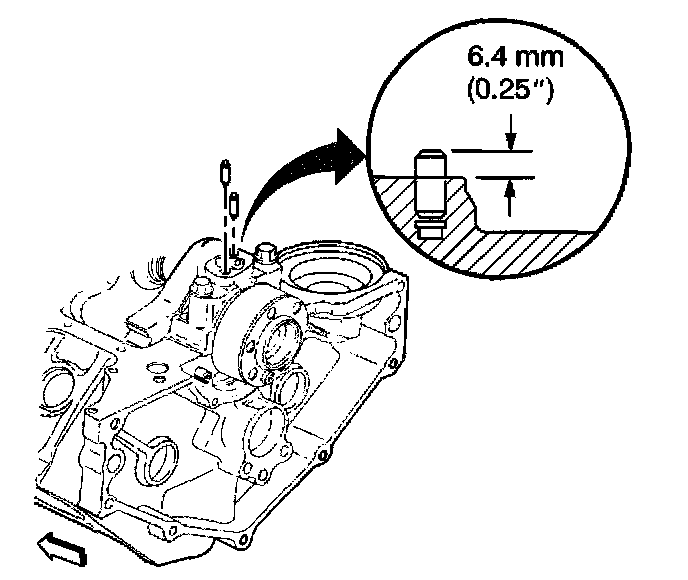 6.4 mm
(0.25")