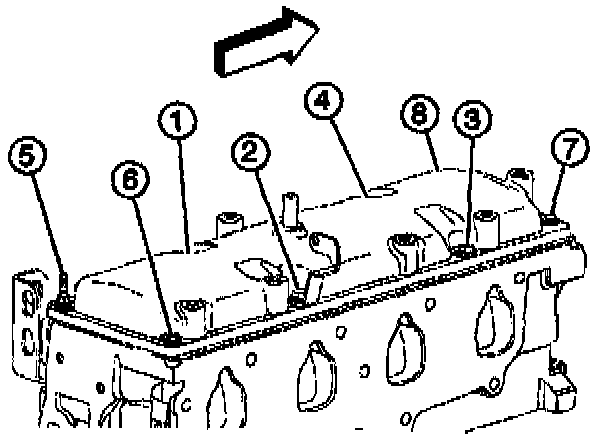 5
6
1
2
4
8
3
7