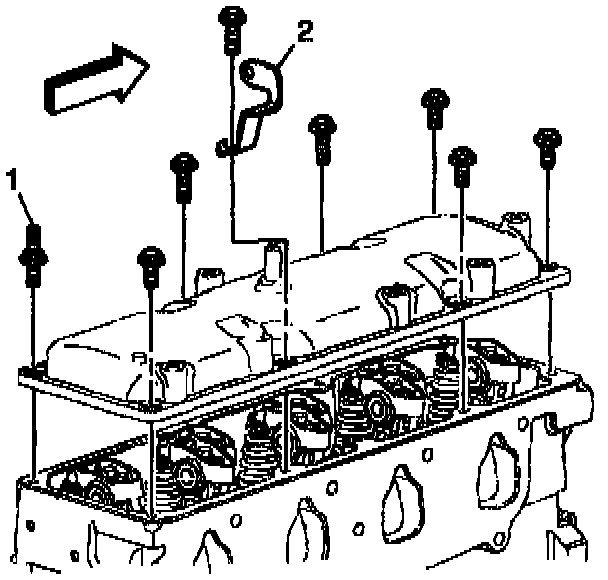 2
1