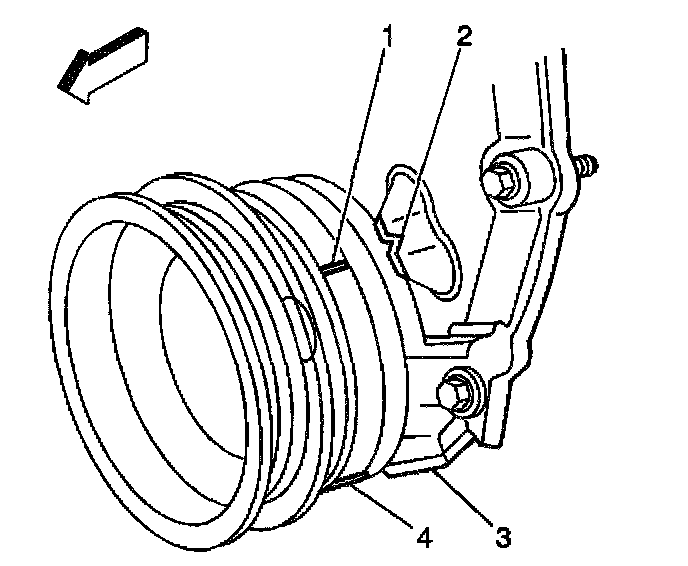 1
2
4
3