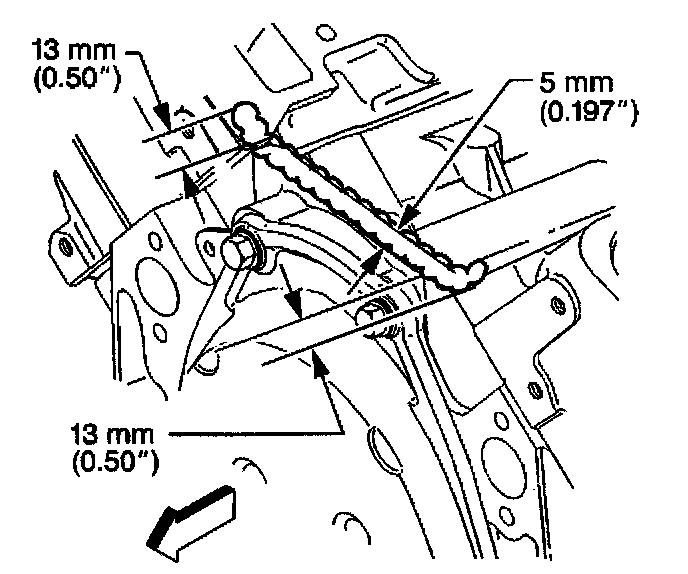 13 mm
(0.50")

5 mm
(0.197")

13 mm
(0.50")