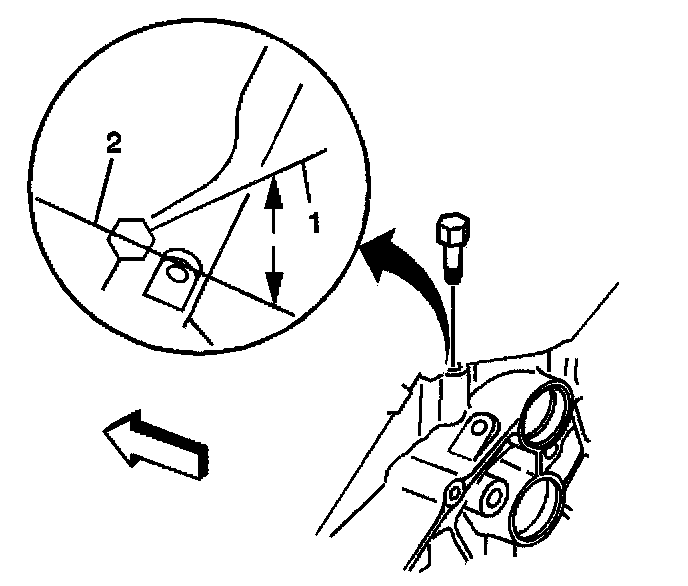 2
1