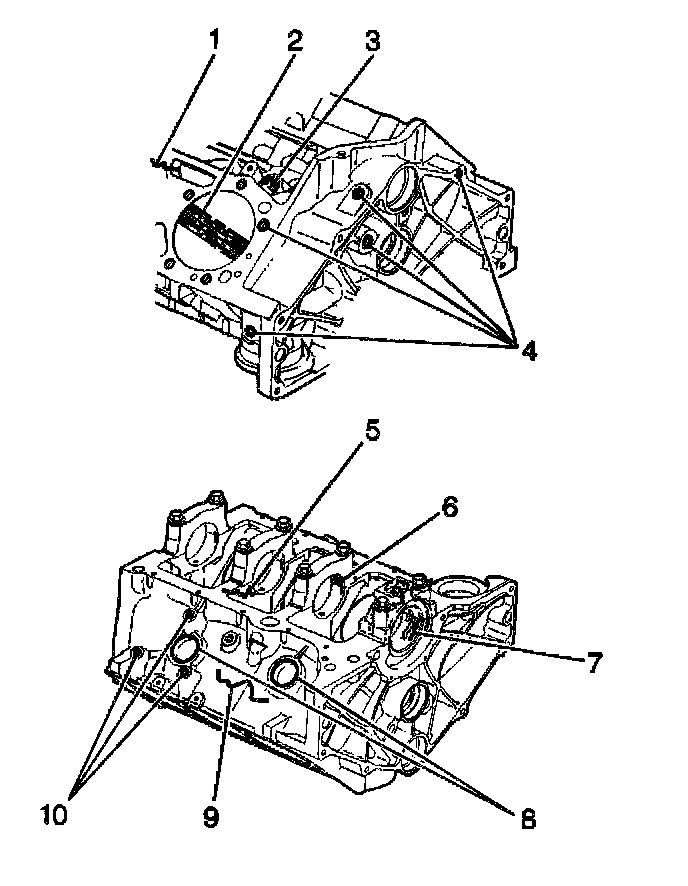 1
2
3
4
5
6
7
10
9
8