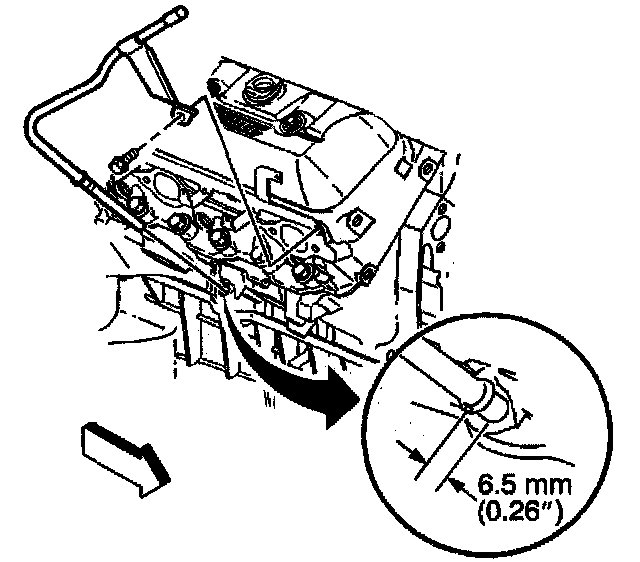 6.5 mm
(0.26")